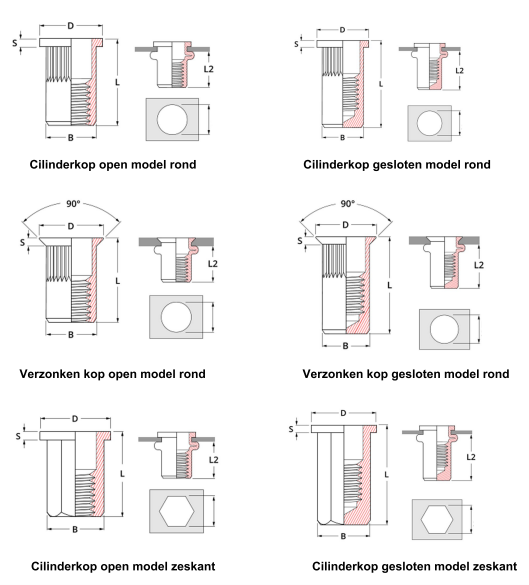 D
S
L
L2
B

Cilinderkop open model rond

D
S
L
L2
B

Cilinderkop gesloten model rond

90°
D
S
L
L2
B

Verzonken kop open model rond

90°
D
S
L
L2
B

Verzonken kop gesloten model rond

D
S
L
L2
B

Cilinderkop open model zeskant

D
S
L
L2
B

Cilinderkop gesloten model zeskant